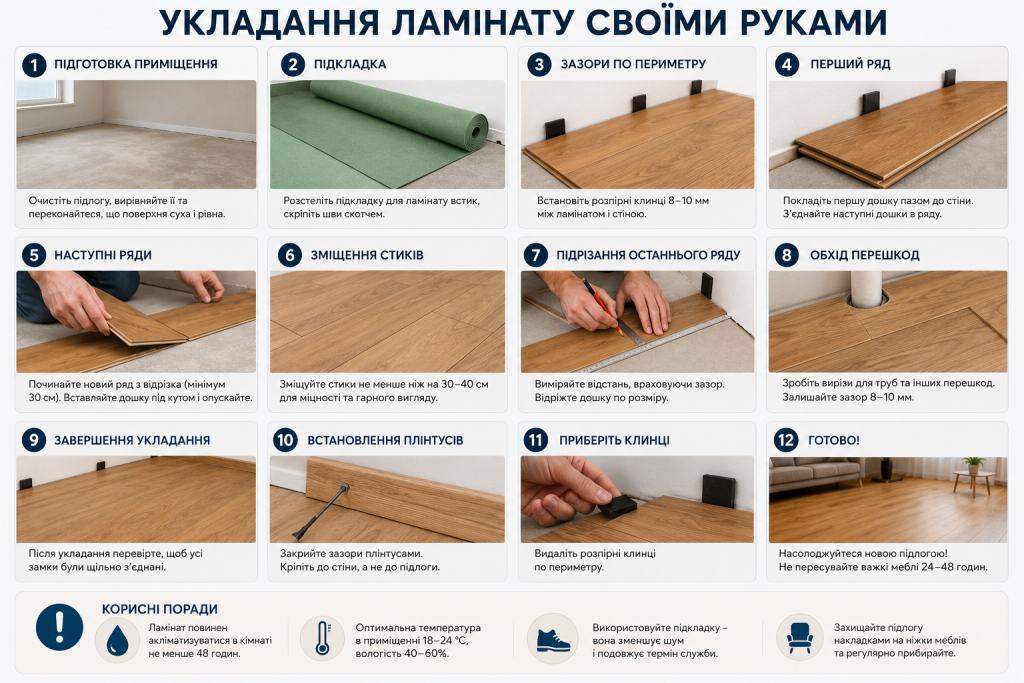 УКЛАДАННЯ ЛАМІНАТУ СВОЇМИ РУКАМИ

1 ПІДГОТОВКА ПРИМІЩЕННЯ
Очистіть підлогу, вирівняйте її та переконайтеся, що поверхня суха і рівна.

2 ПІДКЛАДКА
Розстеліть підкладку для ламінату встик, скріпіть шви скотчем.

3 ЗАЗОРИ ПО ПЕРИМЕТРУ
Встановіть розпірні клинці 8–10 мм між ламінатом і стіною.

4 ПЕРШИЙ РЯД
Покладіть першу дошку пазом до стіни. З'єднайте наступні дошки в ряду.

5 НАСТУПНІ РЯДИ
Починайте новий ряд з відрізка (мінімум 30 см). Вставляйте дошку під кутом і опускайте.

6 ЗМІЩЕННЯ СТИКІВ
Зміщуйте стики не менше ніж на 30–40 см для міцності та гарного вигляду.

7 ПІДРІЗАННЯ ОСТАННЬОГО РЯДУ
Виміряйте відстань, враховуючи зазор. Відріжте дошку по розміру.

8 ОБХІД ПЕРЕШКОД
Зробіть вирізи для труб та інших перешкод. Залишайте зазор 8–10 мм.

9 ЗАВЕРШЕННЯ УКЛАДАННЯ
Після укладання перевірте, щоб усі замки були щільно з'єднані.

10 ВСТАНОВЛЕННЯ ПЛІНТУСІВ
Закрийте зазори плінтусами. Кріпіть до стіни, а не до підлоги.

11 ПРИБЕРІТЬ КЛИНЦІ
Видаліть розпірні клинці по периметру.

12 ГОТОВО!
Насолоджуйтеся новою підлогою! Не пересувайте важкі меблі 24–48 годин.

КОРИСНІ ПОРАДИ
Ламінат повинен акліматизуватися в кімнаті не менше 48 годин.
Оптимальна температура в приміщенні 18–24 °C, вологість 40–60%.
Використовуйте підкладку – вона зменшує шум і подовжує термін служби.
Захищайте підлогу накладками на ніжки меблів та регулярно прибирайте.